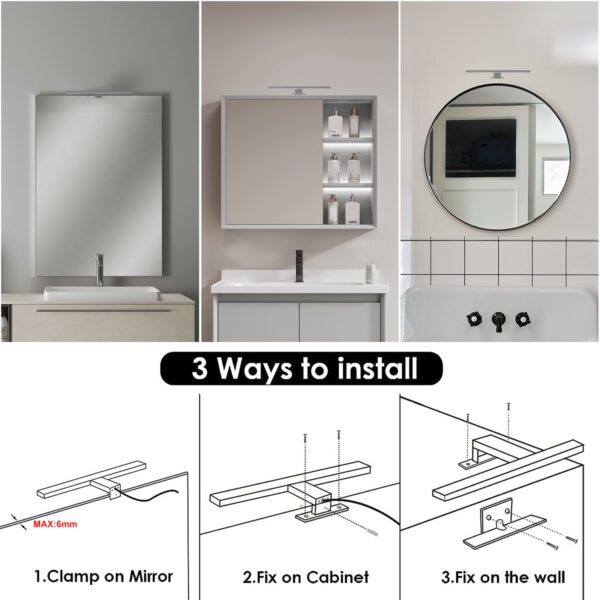 3 Ways to install

MAX:6mm

1.Clamp on Mirror

2.Fix on Cabinet

3.Fix on the wall