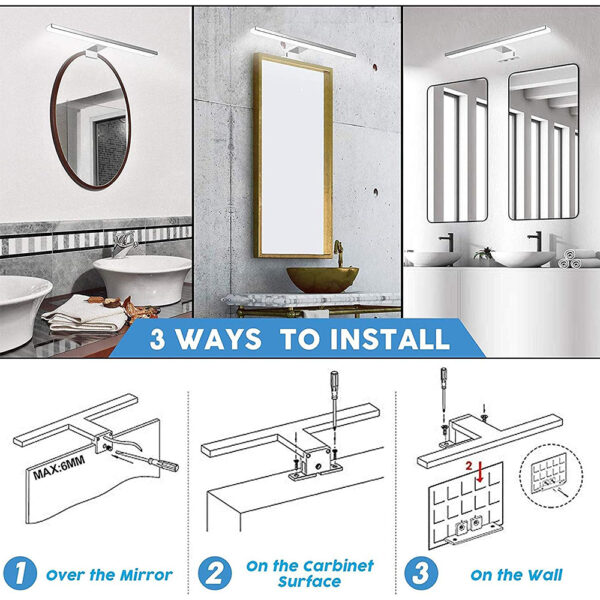 3 WAYS TO INSTALL

MAX:6MM

2

1 Over the Mirror

2 On the Carbinet Surface

3 On the Wall