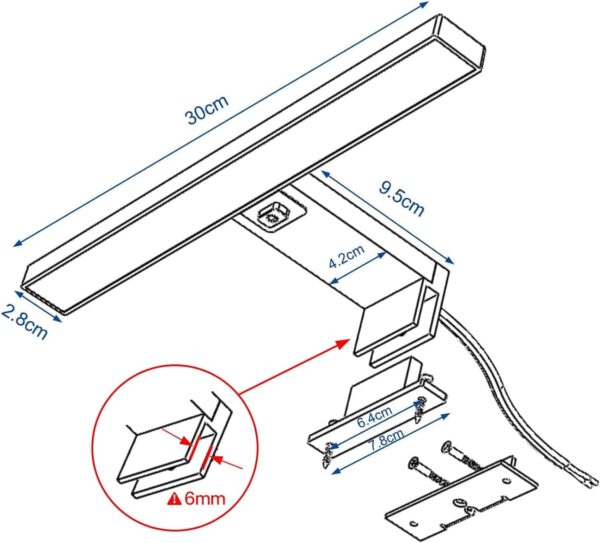 30cm

9.5cm

4.2cm

2.8cm

6.4cm

7.8cm

6mm