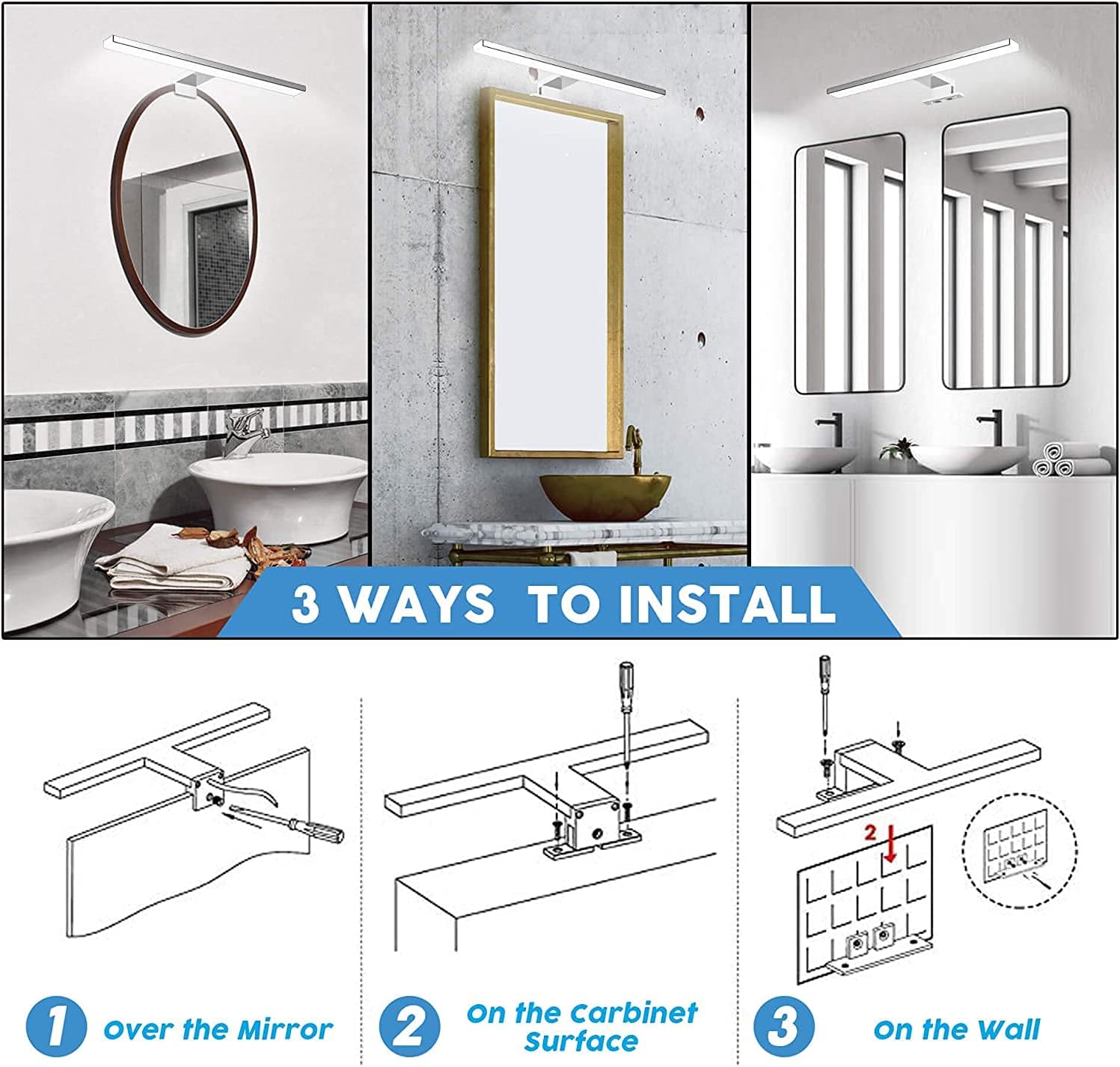 3 WAYS TO INSTALL

2

1 Over the Mirror

2 On the Carbinet Surface

3 On the Wall